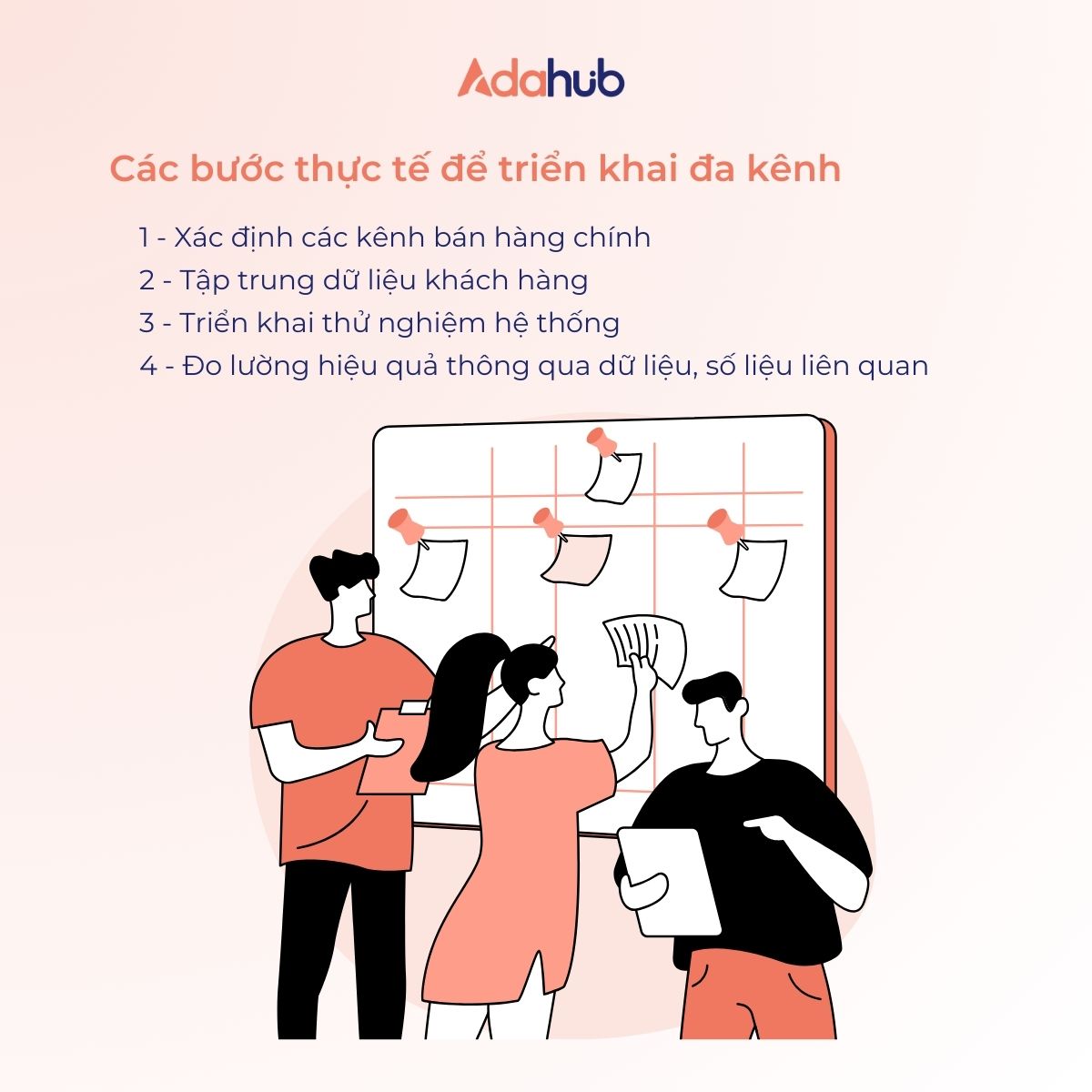 Adahub

Các bước thực tế để triển khai đa kênh

1 - Xác định các kênh bán hàng chính
2 - Tập trung dữ liệu khách hàng
3 - Triển khai thử nghiệm hệ thống
4 - Đo lường hiệu quả thông qua dữ liệu, số liệu liên quan